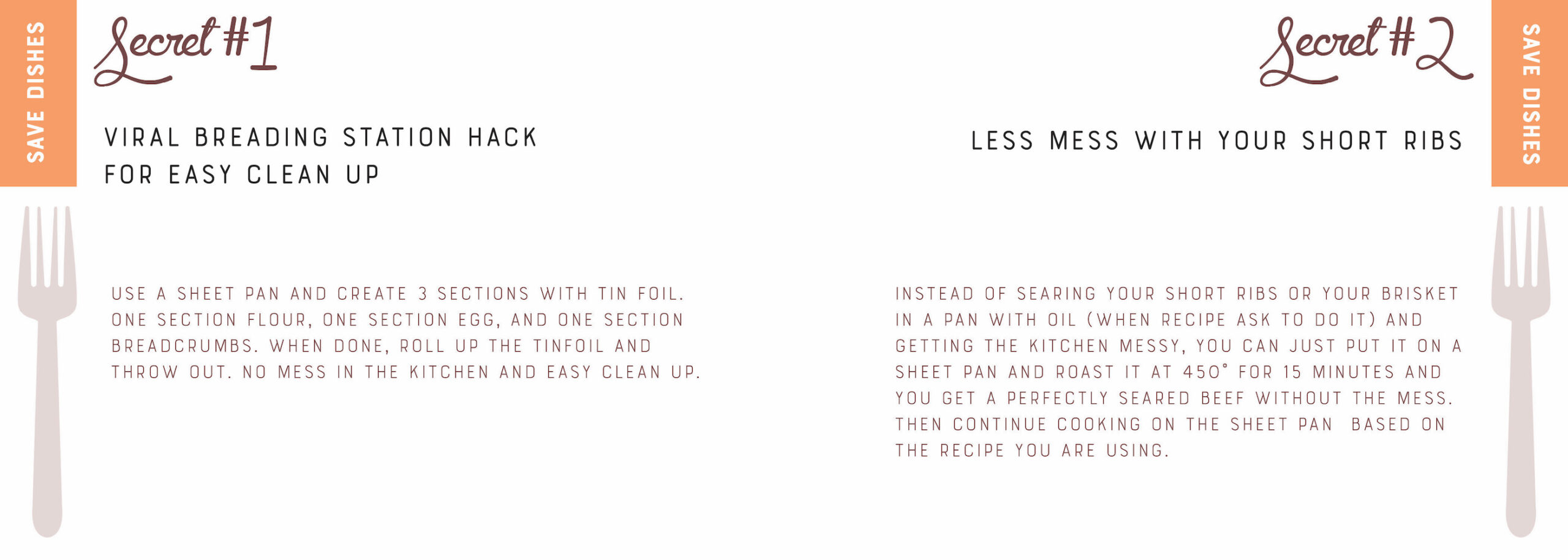 SAVE DISHES

Secret #1

VIRAL BREADING STATION HACK FOR EASY CLEAN UP

USE A SHEET PAN AND CREATE 3 SECTIONS WITH TIN FOIL. ONE SECTION FLOUR, ONE SECTION EGG, AND ONE SECTION BREADCRUMBS. WHEN DONE, ROLL UP THE TINFOIL AND THROW OUT. NO MESS IN THE KITCHEN AND EASY CLEAN UP.

Secret #2

SAVE DISHES

LESS MESS WITH YOUR SHORT RIBS

INSTEAD OF SEARING YOUR SHORT RIBS OR YOUR BRISKET IN A PAN WITH OIL (WHEN RECIPE ASK TO DO IT) AND GETTING THE KITCHEN MESSY, YOU CAN JUST PUT IT ON A SHEET PAN AND ROAST IT AT 450° FOR 15 MINUTES AND YOU GET A PERFECTLY SEARED BEEF WITHOUT THE MESS. THEN CONTINUE COOKING ON THE SHEET PAN BASED ON THE RECIPE YOU ARE USING.